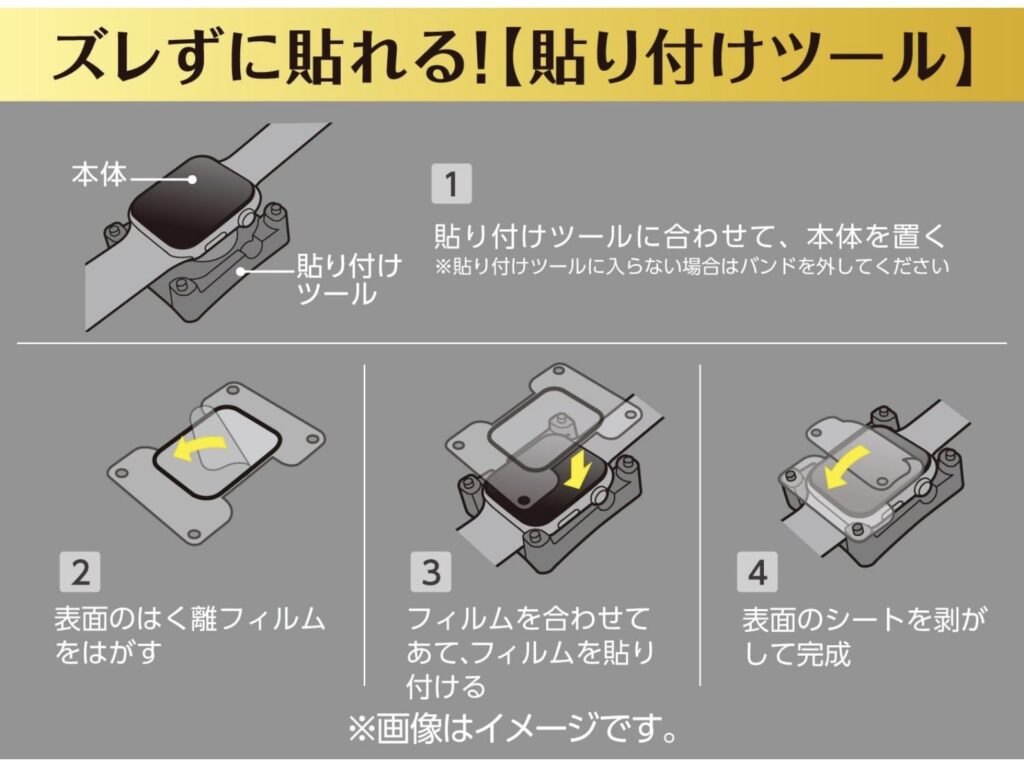 ズレずに貼れる!【貼り付けツール】

本体

貼り付けツール

1

貼り付けツールに合わせて、本体を置く
※貼り付けツールに入らない場合はバンドを外してください

2

表面のはく離フィルムをはがす

3

フィルムを合わせてあて、フィルムを貼り付ける

4

表面のシートを剥がして完成

※画像はイメージです。