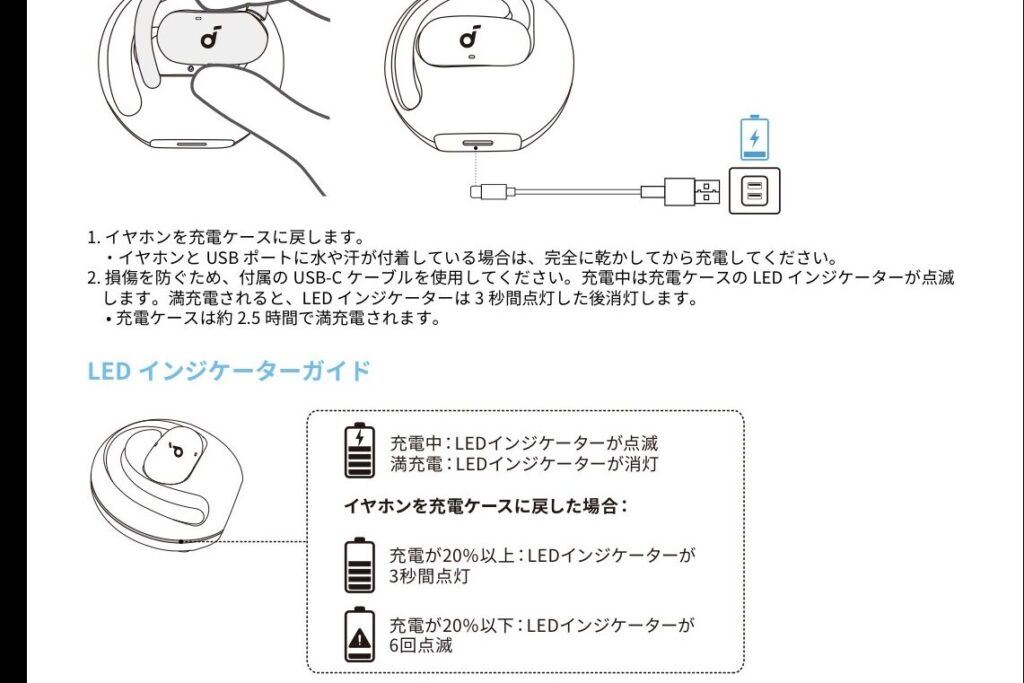 1. イヤホンを充電ケースに戻します。
・イヤホンと USB ポートに水や汗が付着している場合は、完全に乾かしてから充電してください。
2. 損傷を防ぐため、付属の USB-C ケーブルを使用してください。充電中は充電ケースの LED インジケーターが点滅します。満充電されると、LED インジケーターは 3 秒間点灯した後消灯します。
• 充電ケースは約 2.5 時間で満充電されます。

LED インジケーターガイド

充電中：LEDインジケーターが点滅
満充電：LEDインジケーターが消灯

イヤホンを充電ケースに戻した場合：

充電が20%以上：LEDインジケーターが3秒間点灯

充電が20%以下：LEDインジケーターが6回点滅